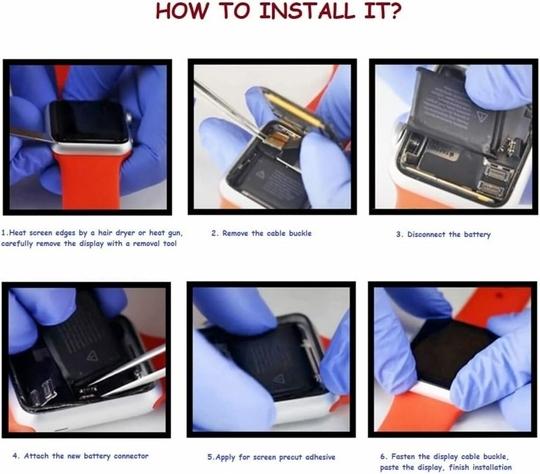 HOW TO INSTALL IT?

1.Heat screen edges by a hair dryer or heat gun, carefully remove the display with a removal tool

2. Remove the cable buckle

3. Disconnect the battery

4. Attach the new battery connector

5.Apply for screen precut adhesive

6. Fasten the display cable buckle, paste the display, finish installation