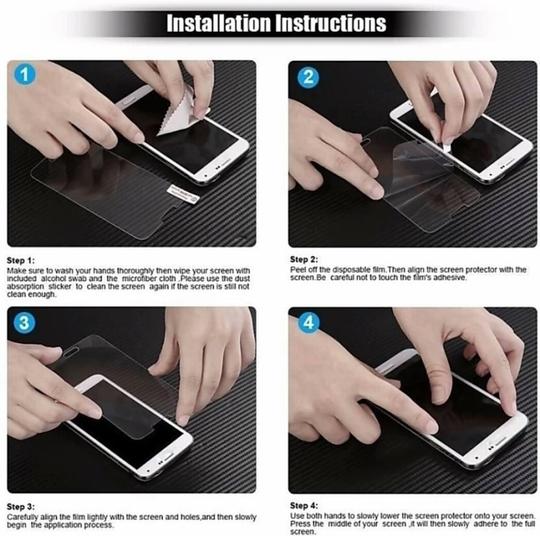 Installation Instructions

1

Step 1:
Make sure to wash your hands thoroughly then wipe your screen with included alcohol swab and the microfiber cloth .Please use the dust absorption sticker to clean the screen again if the screen is still not clean enough.

2

Step 2:
Peel off the disposable film.Then align the screen protector with the screen.Be careful not to touch the film's adhesive.

3

Step 3:
Carefully align the film lightly with the screen and holes,and then slowly begin the application process.

4

Step 4:
Use both hands to slowly lower the screen protector onto your screen. Press the middle of your screen ,it will then slowly adhere to the full screen.