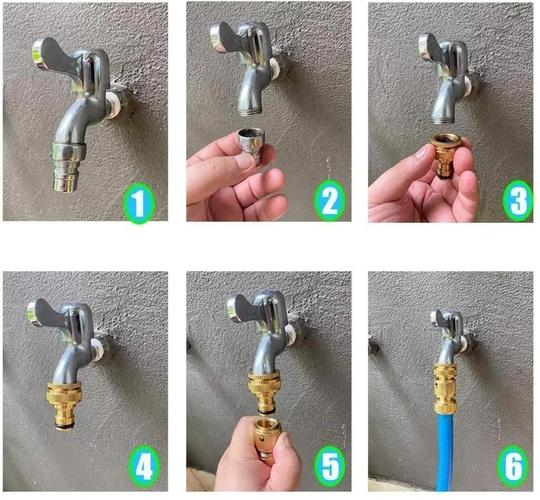 1

2

3

4

5

6