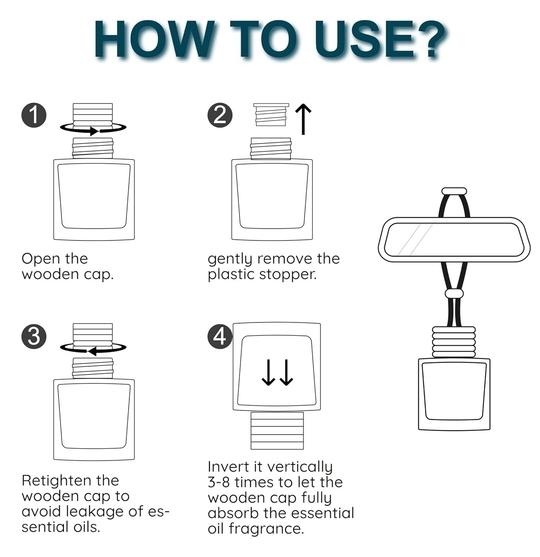 HOW TO USE?

1
Open the wooden cap.

2
gently remove the plastic stopper.

3
Retighten the wooden cap to avoid leakage of essential oils.

4
Invert it vertically 3-8 times to let the wooden cap fully absorb the essential oil fragrance.