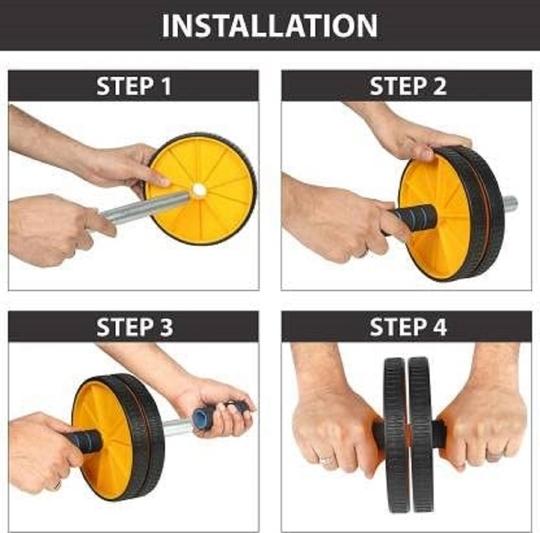 INSTALLATION

STEP 1

STEP 2

STEP 3

STEP 4