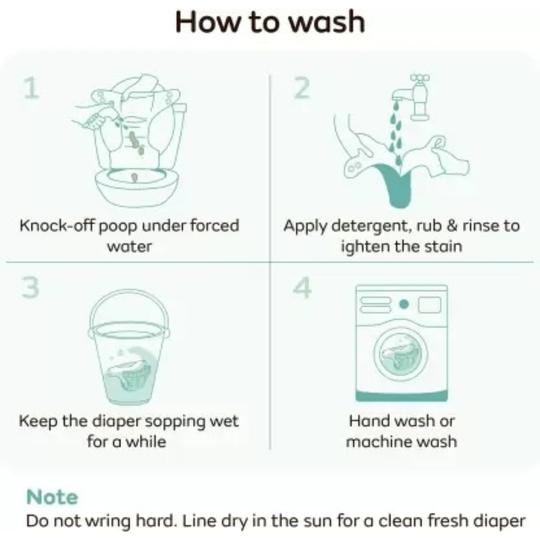 How to wash

1

Knock-off poop under forced water

2

Apply detergent, rub & rinse to ighten the stain

3

Keep the diaper sopping wet for a while

4

Hand wash or machine wash

Note
Do not wring hard. Line dry in the sun for a clean fresh diaper